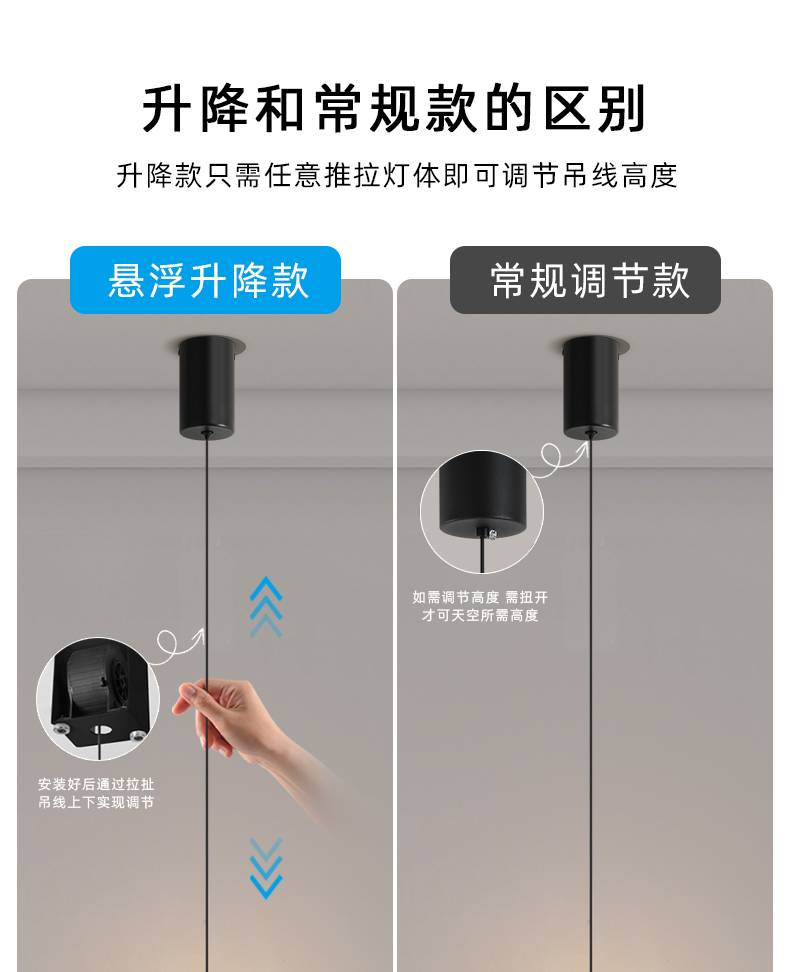 升降和常规款的区别

升降款只需任意推拉灯体即可调节吊线高度

悬浮升降款

安装好后通过拉扯吊线上下实现调节

常规调节款

如需调节高度 需扭开才可天空所需高度