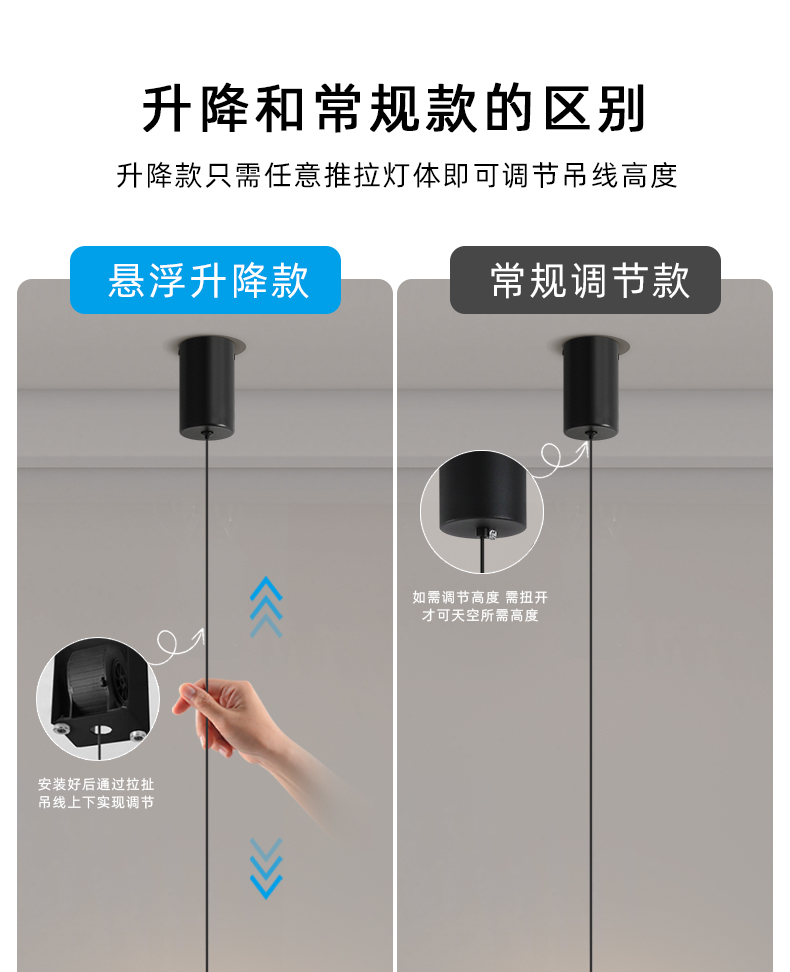 升降和常规款的区别

升降款只需任意推拉灯体即可调节吊线高度

悬浮升降款

安装好后通过拉扯吊线上下实现调节

常规调节款

如需调节高度 需扭开才可天空所需高度