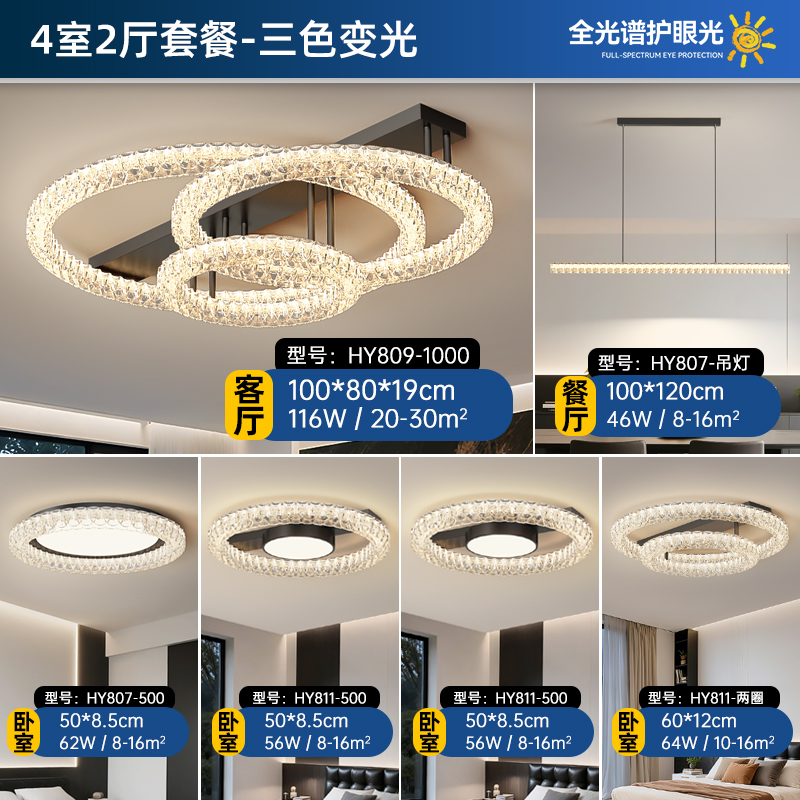 4室2厅套餐-三色变光

全光谱护眼光
FULL-SPECTRUM EYE PROTECTION

型号：HY809-1000
客厅
100*80*19cm
116W / 20-30m²

型号：HY807-吊灯
餐厅
100*120cm
46W / 8-16m²

型号：HY807-500
卧室
50*8.5cm
62W / 8-16m²

型号：HY811-500
卧室
50*8.5cm
56W / 8-16m²

型号：HY811-500
卧室
50*8.5cm
56W / 8-16m²

型号：HY811-两圈
卧室
60*12cm
64W / 10-16m²